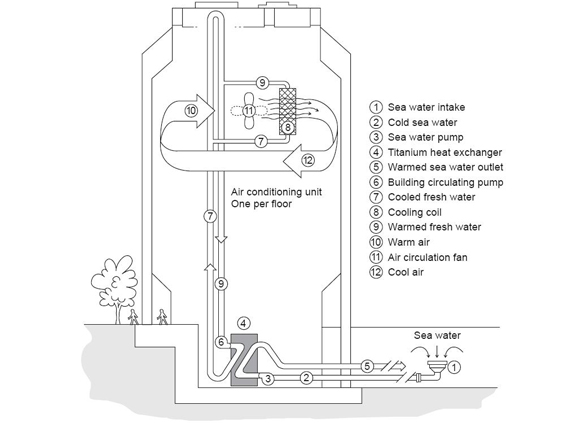 9

10

11

8

7

12

Air conditioning unit
One per floor

7

9

4

6

3

2

5

Sea water

1

① Sea water intake
② Cold sea water
③ Sea water pump
④ Titanium heat exchanger
⑤ Warmed sea water outlet
⑥ Building circulating pump
⑦ Cooled fresh water
⑧ Cooling coil
⑨ Warmed fresh water
⑩ Warm air
⑪ Air circulation fan
⑫ Cool air